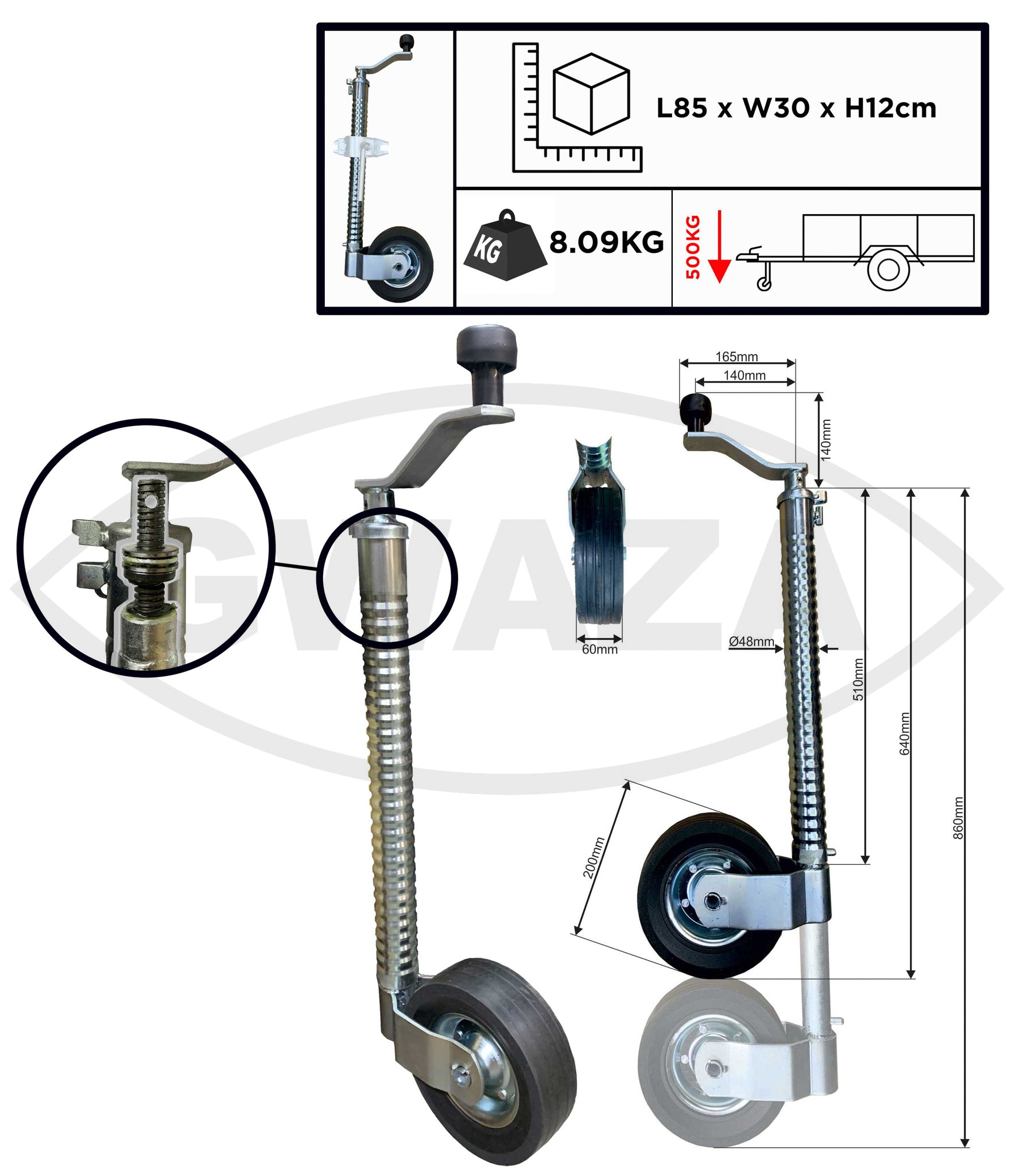 L85 x W30 x H12cm

KG 8.09KG

500KG

GWAZA

165mm
140mm
140mm
60mm
Ø48mm
510mm
640mm
860mm
200mm