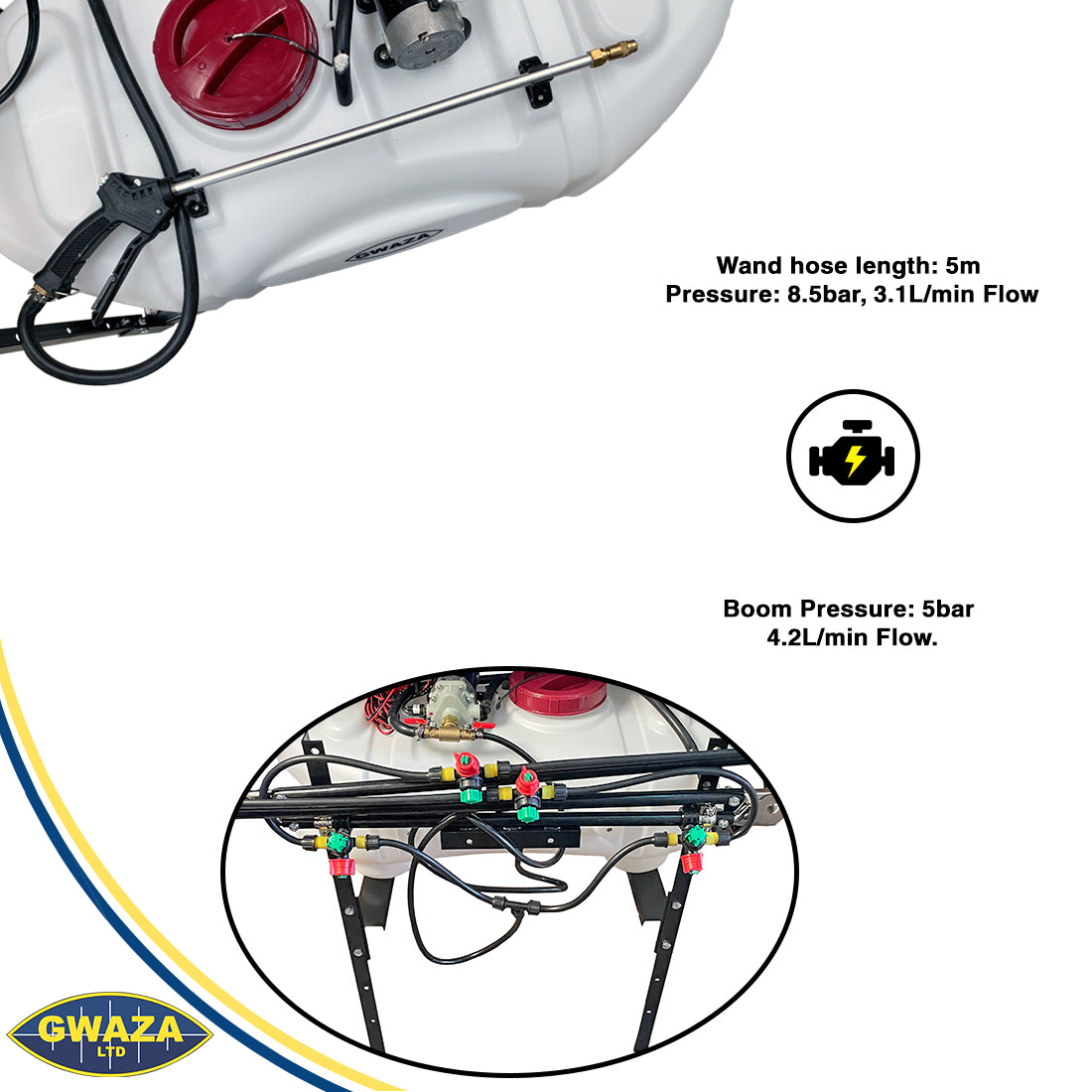 GWAZA

Wand hose length: 5m
Pressure: 8.5bar, 3.1L/min Flow

Boom Pressure: 5bar
4.2L/min Flow.

GWAZA
LTD