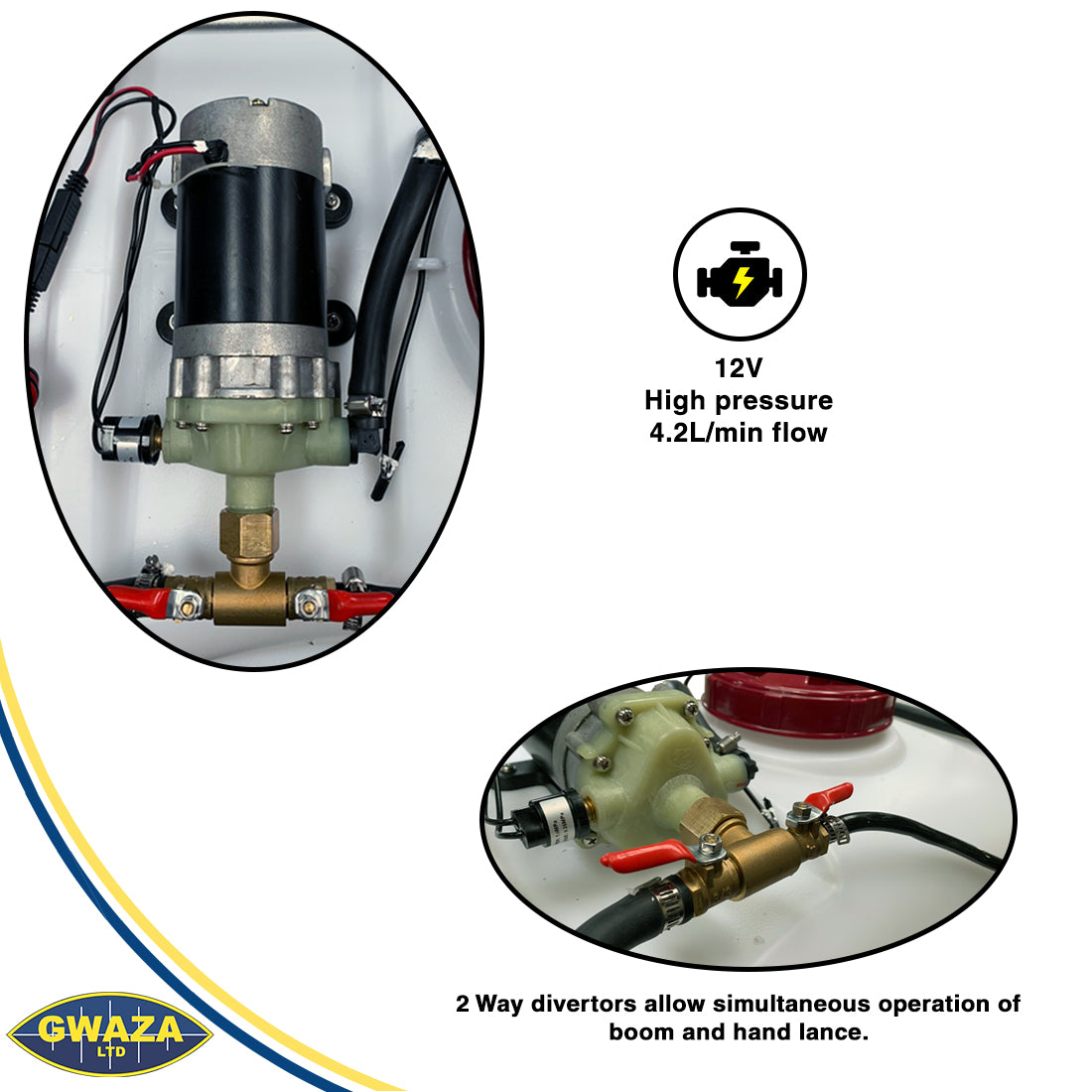 12V
High pressure
4.2L/min flow

2 Way divertors allow simultaneous operation of boom and hand lance.

GWAZA
LTD